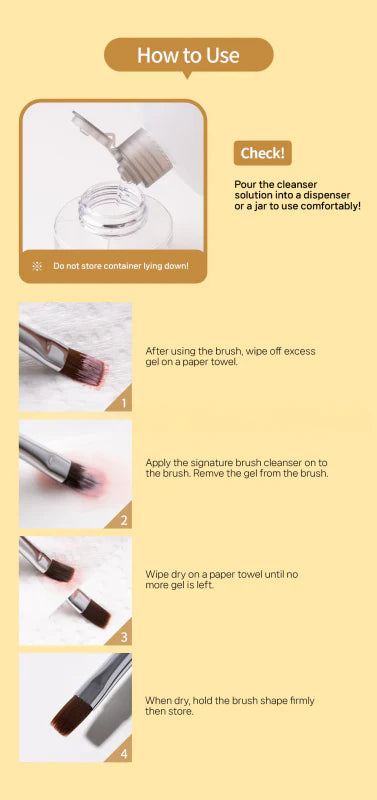 How to Use

Do not store container lying down!

Check!

Pour the cleanser solution into a dispenser or a jar to use comfortably!

1

After using the brush, wipe off excess gel on a paper towel.

2

Apply the signature brush cleanser on to the brush. Remve the gel from the brush.

3

Wipe dry on a paper towel until no more gel is left.

4

When dry, hold the brush shape firmly then store.