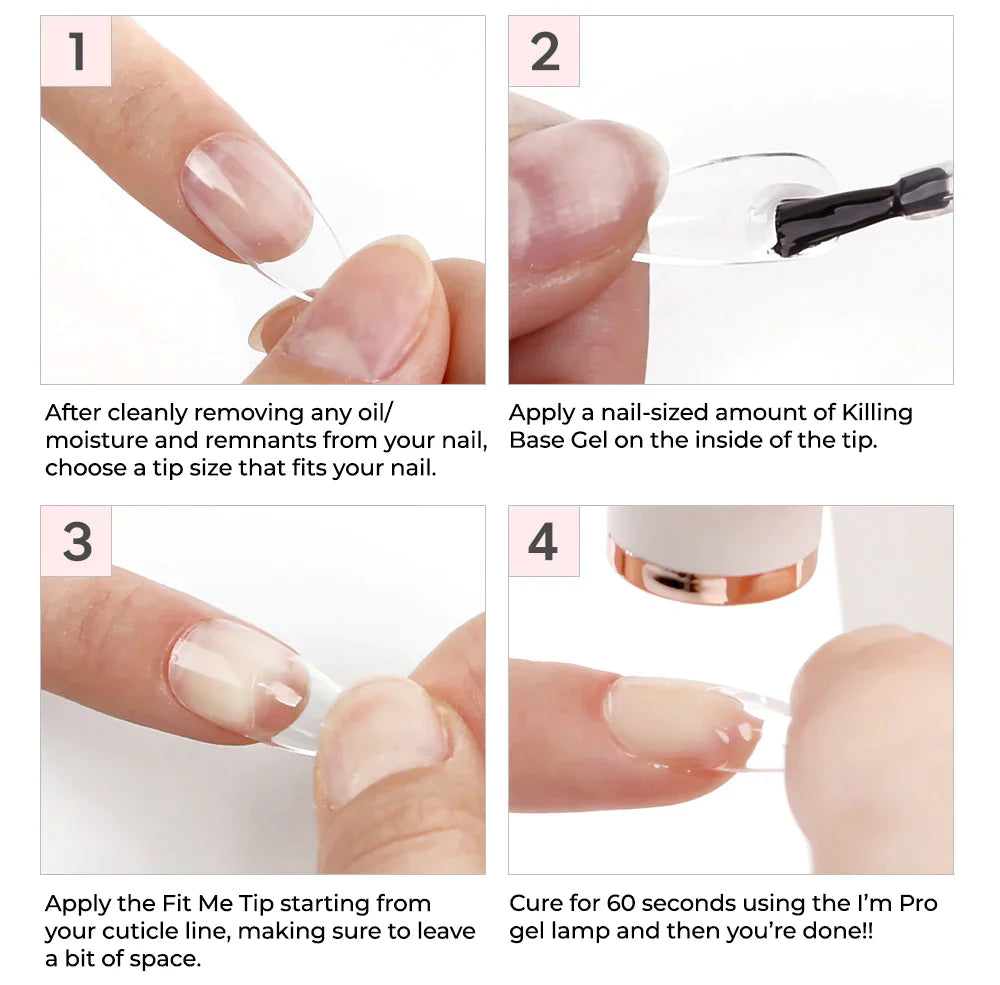 1

After cleanly removing any oil/ moisture and remnants from your nail, choose a tip size that fits your nail.

2

Apply a nail-sized amount of Killing Base Gel on the inside of the tip.

3

Apply the Fit Me Tip starting from your cuticle line, making sure to leave a bit of space.

4

Cure for 60 seconds using the I'm Pro gel lamp and then you're done!!