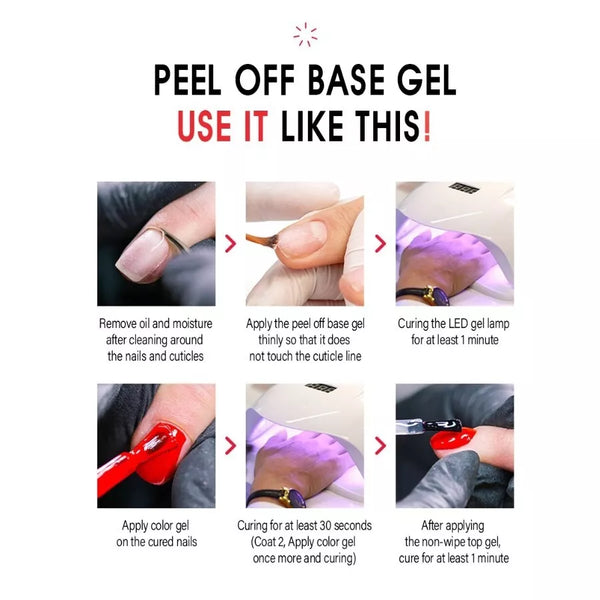 PEEL OFF BASE GEL
USE IT LIKE THIS!

Remove oil and moisture after cleaning around the nails and cuticles

Apply the peel off base gel thinly so that it does not touch the cuticle line

Curing the LED gel lamp for at least 1 minute

Apply color gel on the cured nails

Curing for at least 30 seconds (Coat 2, Apply color gel once more and curing)

After applying the non-wipe top gel, cure for at least 1 minute