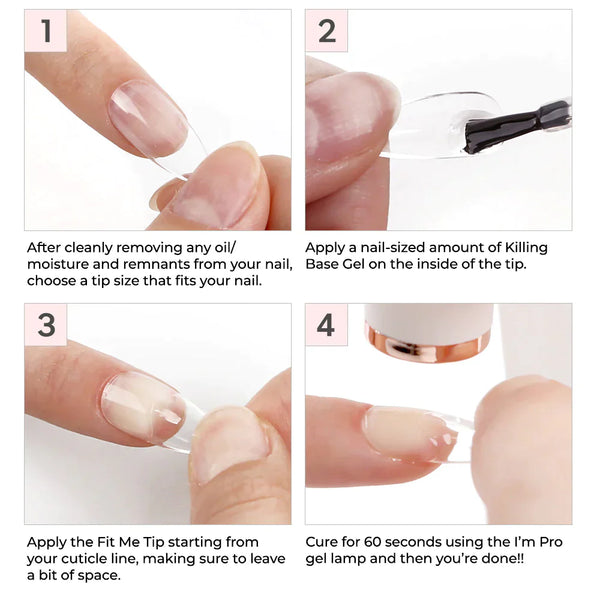 1

After cleanly removing any oil/ moisture and remnants from your nail, choose a tip size that fits your nail.

2

Apply a nail-sized amount of Killing Base Gel on the inside of the tip.

3

Apply the Fit Me Tip starting from your cuticle line, making sure to leave a bit of space.

4

Cure for 60 seconds using the I'm Pro gel lamp and then you're done!!